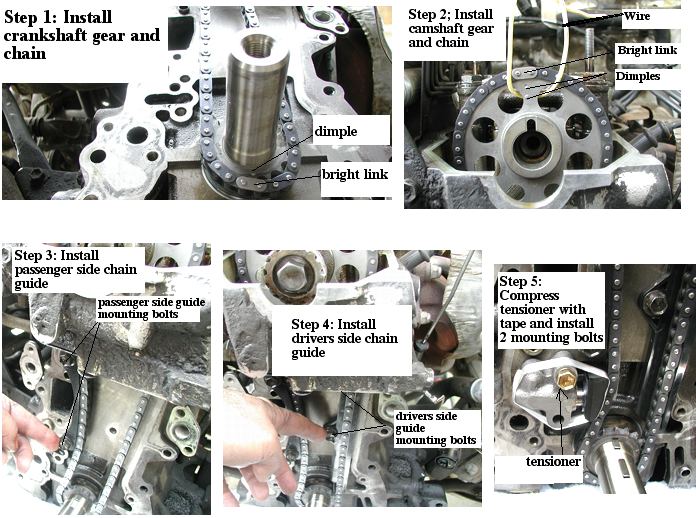 Step 1: Install crankshaft gear and chain

dimple

bright link

Step 2; Install camshaft gear and chain

Wire

Bright link

Dimples

Step 3: Install passenger side chain guide

passenger side guide mounting bolts

Step 4: Install drivers side chain guide

drivers side guide mounting bolts

Step 5: Compress tensioner with tape and install 2 mounting bolts

tensioner